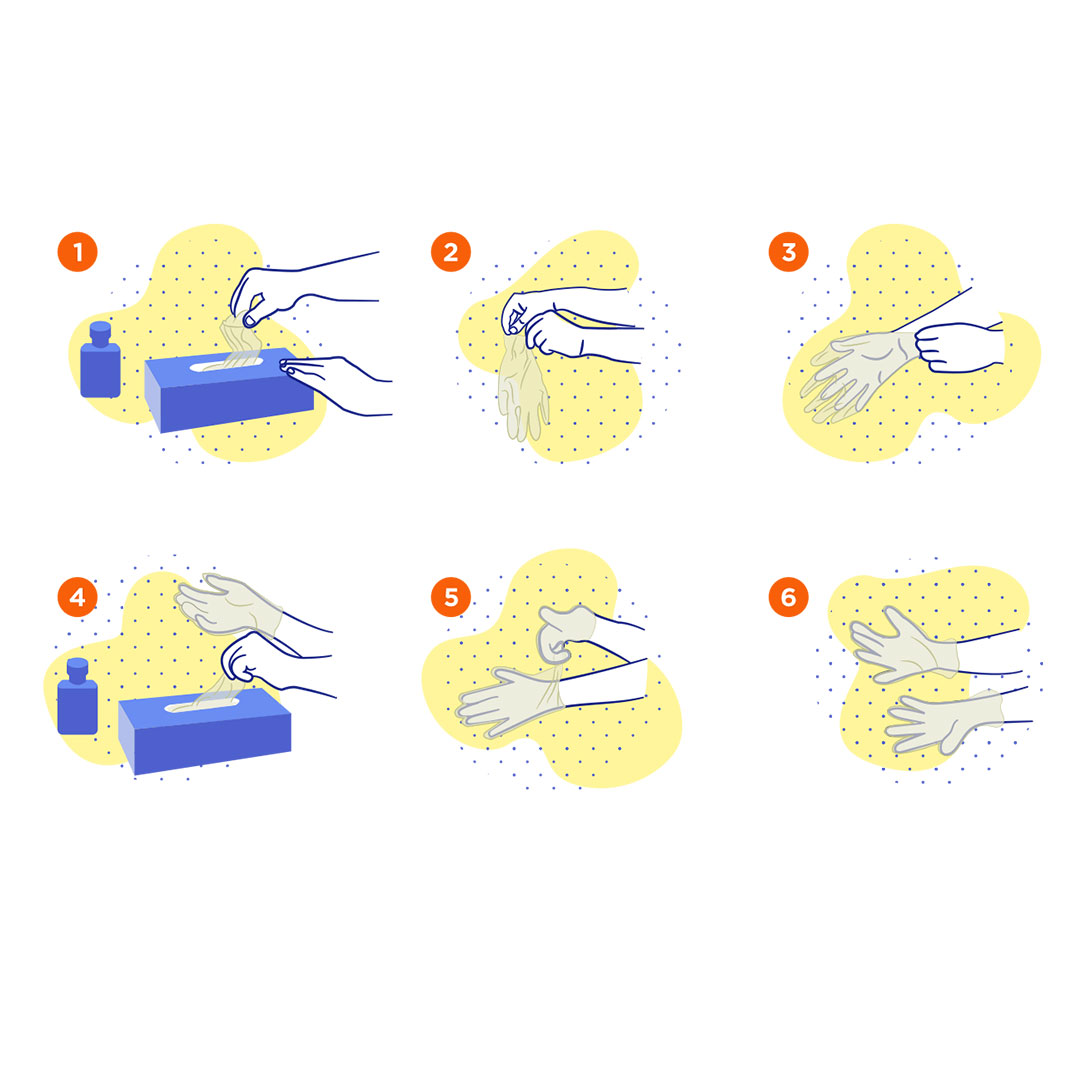 1

2

3

4

5

6